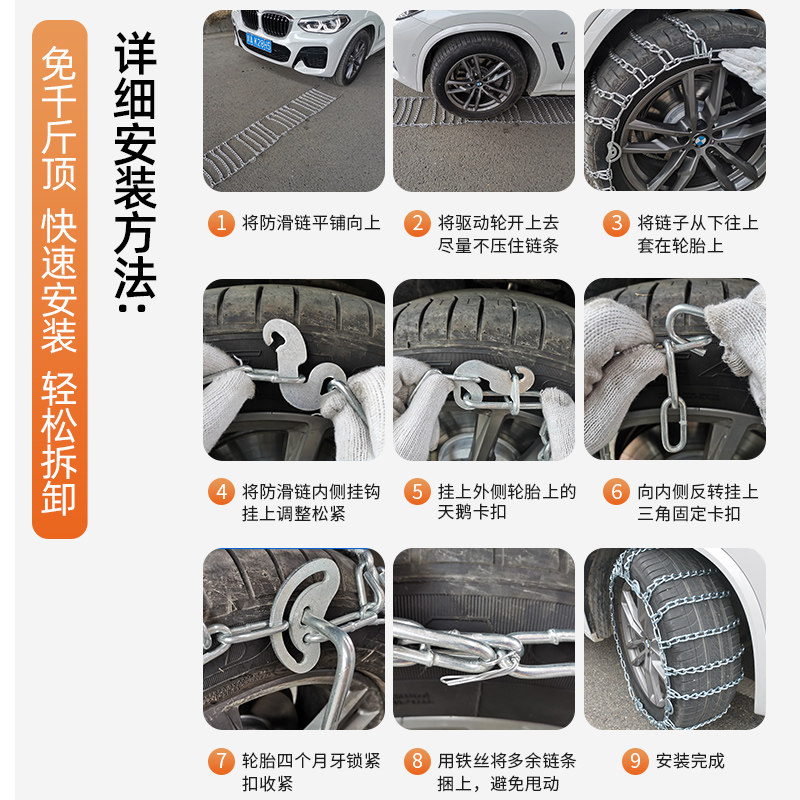 免千斤顶 快速安装 轻松拆卸

详细安装方法:

1 将防滑链平铺向上

2 将驱动轮开上去 尽量不压住链条

3 将链子从下往上 套在轮胎上

4 将防滑链内侧挂钩 挂上调整松紧

5 挂上外侧轮胎上的 天鹅卡扣

6 向内侧反转挂上 三角固定卡扣

7 轮胎四个月牙锁紧 扣收紧

8 用铁丝将多余链条 捆上，避免甩动

9 安装完成