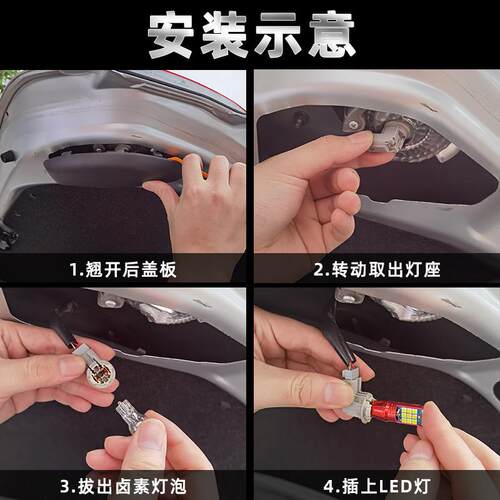 安装示意

1.翘开后盖板

2.转动取出灯座

3.拔出卤素灯泡

4.插上LED灯