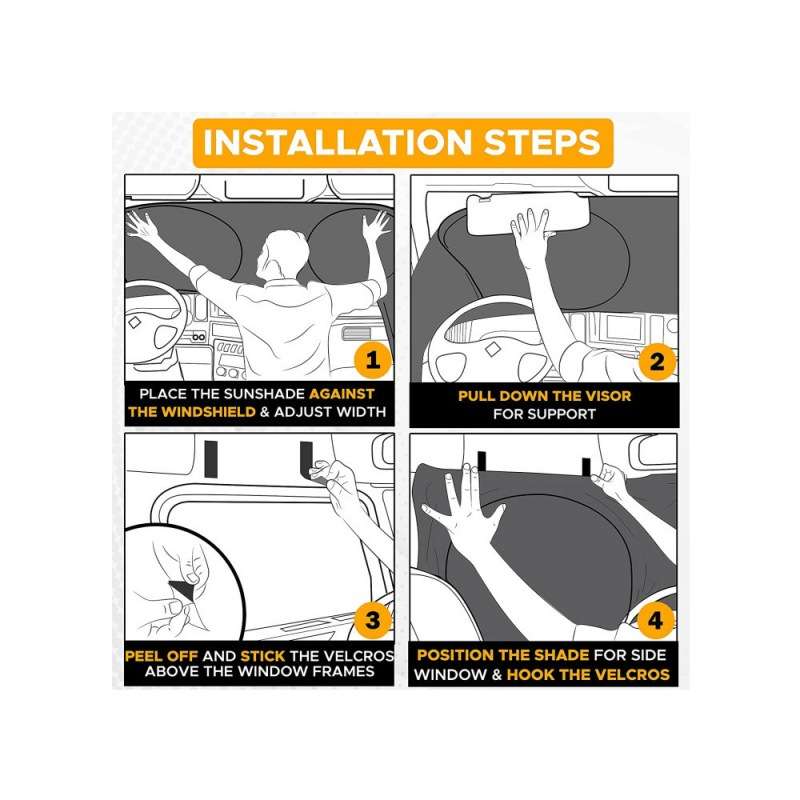 INSTALLATION STEPS

1

PLACE THE SUNSHADE AGAINST THE WINDSHIELD & ADJUST WIDTH

2

PULL DOWN THE VISOR FOR SUPPORT

3

PEEL OFF AND STICK THE VELCROS ABOVE THE WINDOW FRAMES

4

POSITION THE SHADE FOR SIDE WINDOW & HOOK THE VELCROS