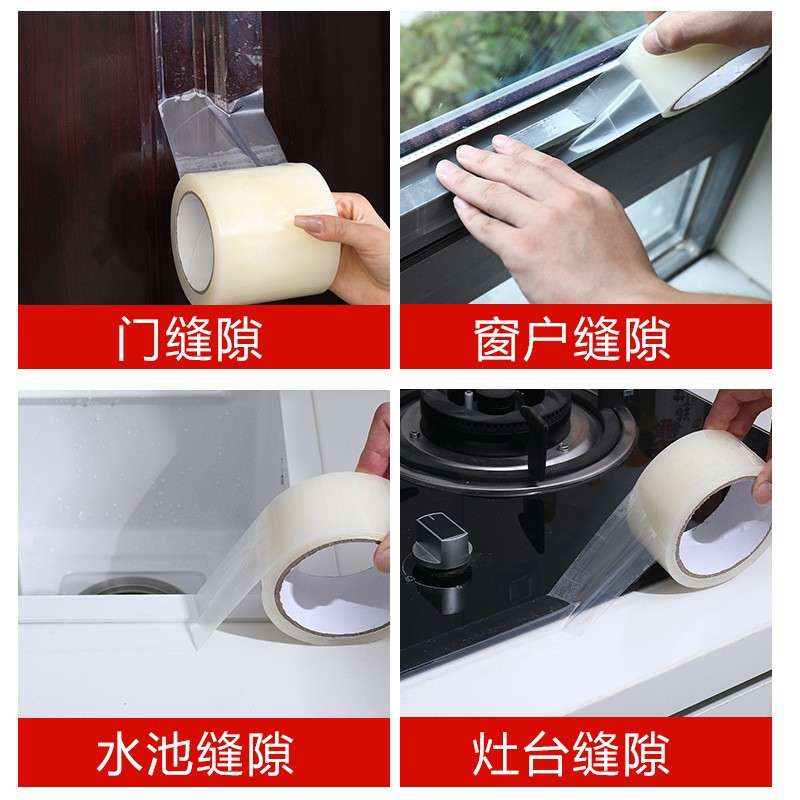 门缝隙

窗户缝隙

水池缝隙

灶台缝隙