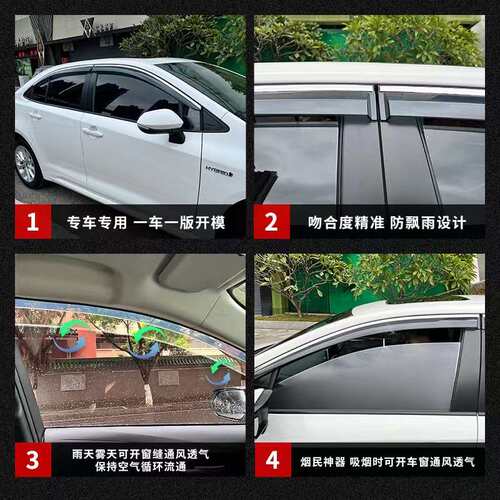 HYBRID

1 专车专用 一车一版开模

2 吻合度精准 防飘雨设计

3 雨天雾天可开窗缝通风透气
保持空气循环流通

4 烟民神器 吸烟时可开车窗通风透气