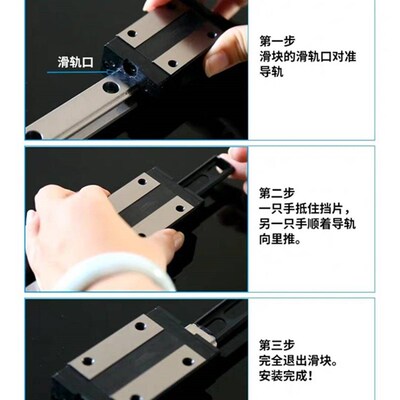 滑轨口

第一步
滑块的滑轨口对准导轨

第二步
一只手抵住挡片，另一只手顺着导轨向里推。

第三步
完全退出滑块。
安装完成！