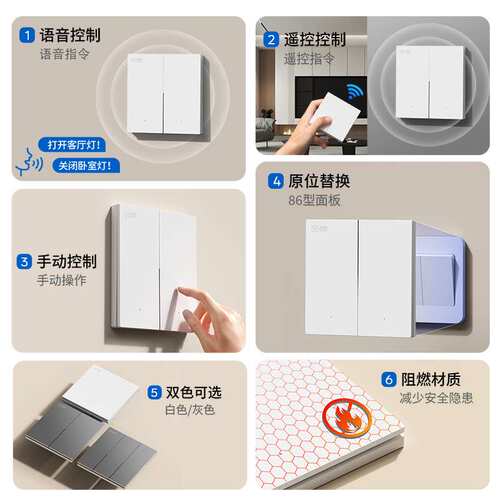 1 语音控制
语音指令

打开客厅灯!
关闭卧室灯!

2 遥控控制
遥控指令

3 手动控制
手动操作

4 原位替换
86型面板

5 双色可选
白色/灰色

6 阻燃材质
减少安全隐患