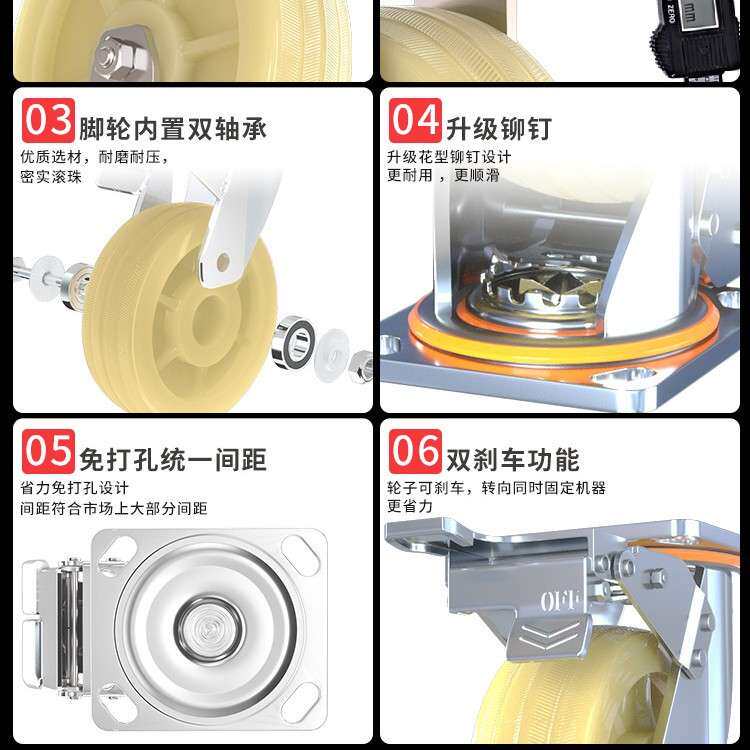 ZERO mm

03 脚轮内置双轴承
优质选材，耐磨耐压，
密实滚珠

04 升级铆钉
升级花型铆钉设计
更耐用，更顺滑

05 免打孔统一间距
省力免打孔设计
间距符合市场上大部分间距

06 双刹车功能
轮子可刹车，转向同时固定机器
更省力

OFF