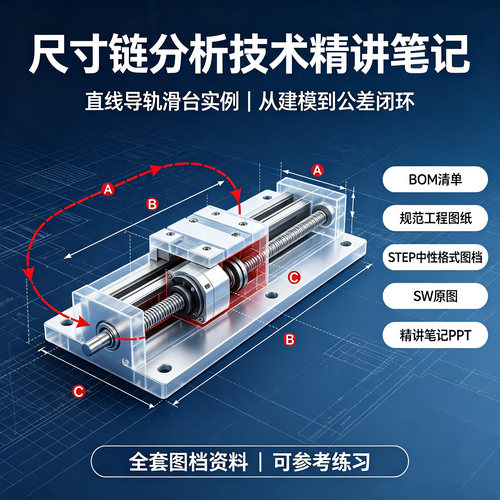 尺寸链分析技术精讲笔记

直线导轨滑台实例 | 从建模到公差闭环

A

B

A

C

B

C

BOM清单

规范工程图纸

STEP中性格式图档

SW原图

精讲笔记PPT

全套图档资料 | 可参考练习