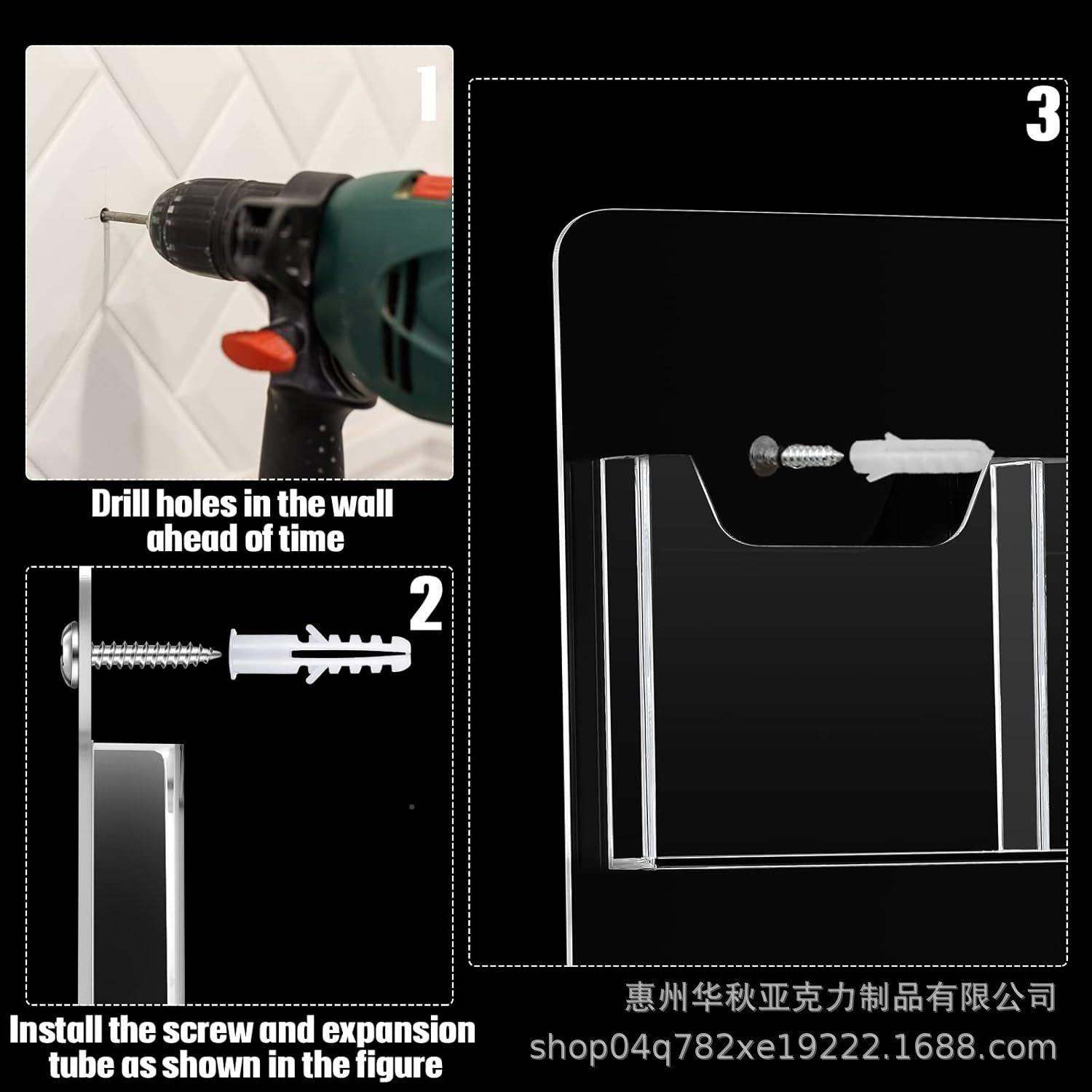 1

Drill holes in the wall ahead of time

2

Install the screw and expansion tube as shown in the figure

3

惠州华秋亚克力制品有限公司
shop04q782xe19222.1688.com