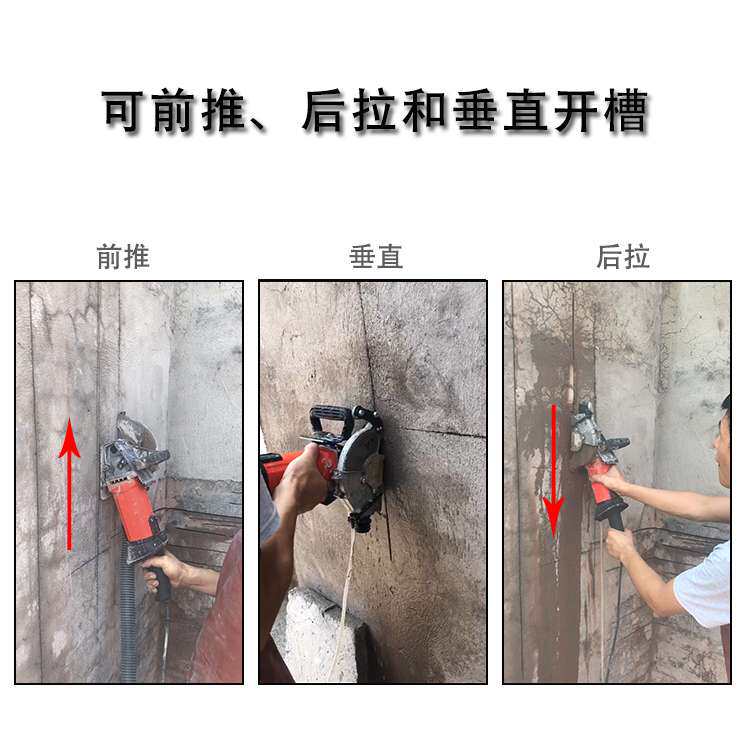 可前推、后拉和垂直开槽

前推

垂直

后拉