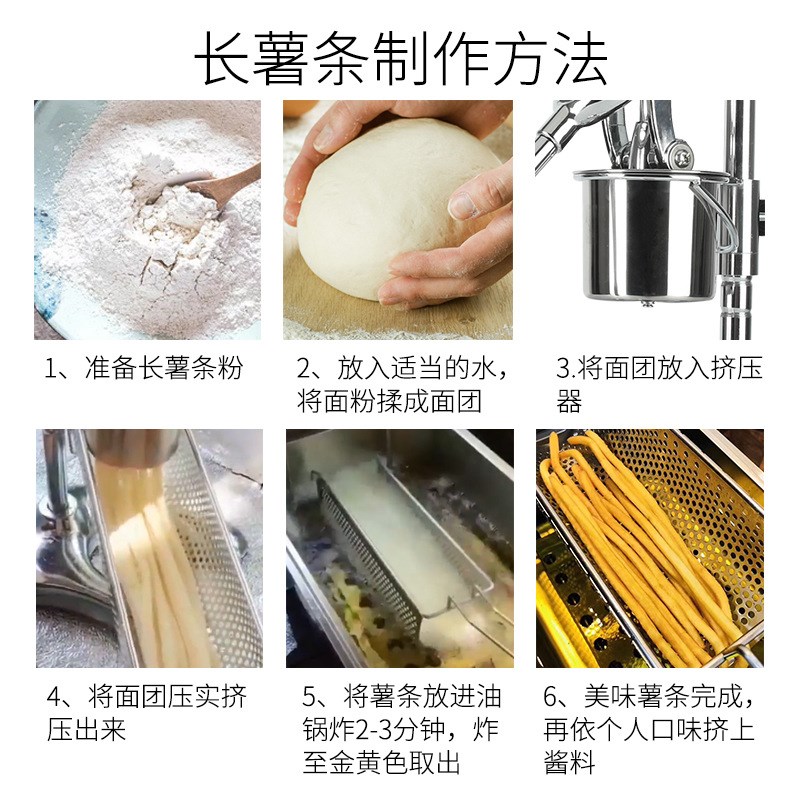 长薯条制作方法

1、准备长薯条粉

2、放入适当的水，将面粉揉成面团

3.将面团放入挤压器

4、将面团压实挤压出来

5、将薯条放进油锅炸2-3分钟，炸至金黄色取出

6、美味薯条完成，再依个人口味挤上酱料