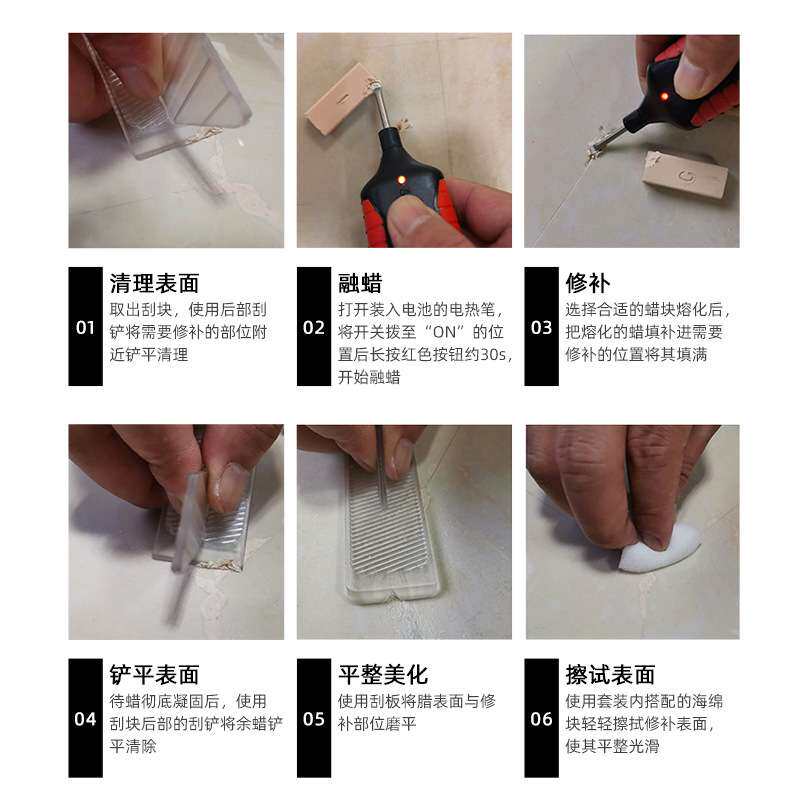 01
清理表面
取出刮块，使用后部刮铲将需要修补的部位附近铲平清理

02
融蜡
打开装入电池的电热笔，将开关拨至“ON”的位置后长按红色按钮约30s，开始融蜡

03
修补
选择合适的蜡块熔化后，把熔化的蜡填补进需要修补的位置将其填满

04
铲平表面
待蜡彻底凝固后，使用刮块后部的刮铲将余蜡铲平清除

05
平整美化
使用刮板将腊表面与修补部位磨平

06
擦试表面
使用套装内搭配的海绵块轻轻擦拭修补表面，使其平整光滑