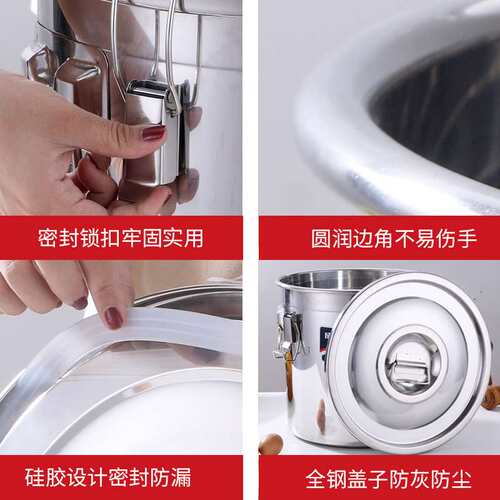 密封锁扣牢固实用

圆润边角不易伤手

硅胶设计密封防漏

全钢盖子防灰防尘