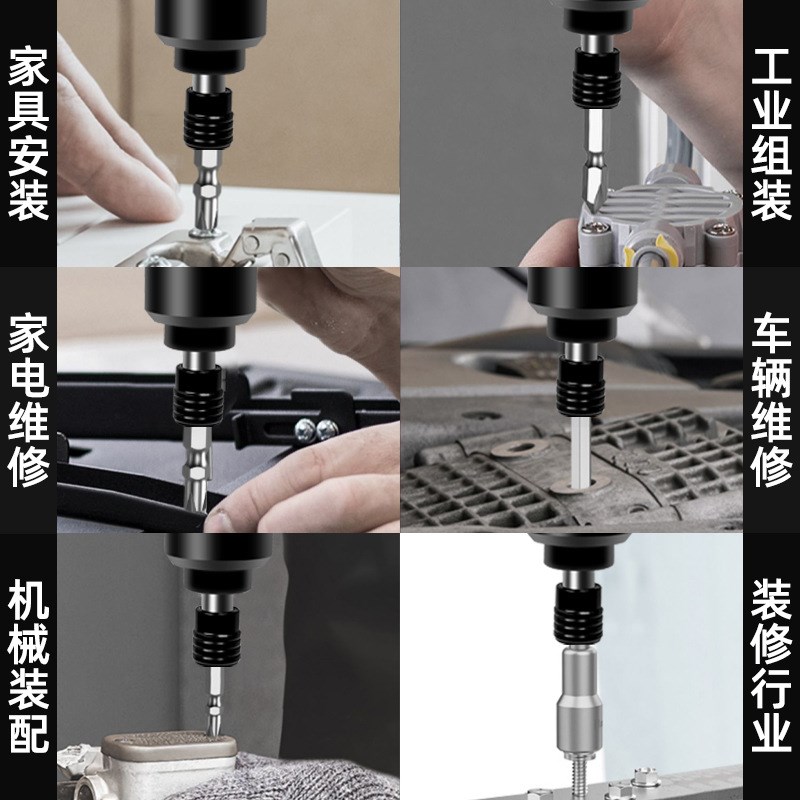 家具安装

工业组装

家电维修

车辆维修

机械装配

装修行业