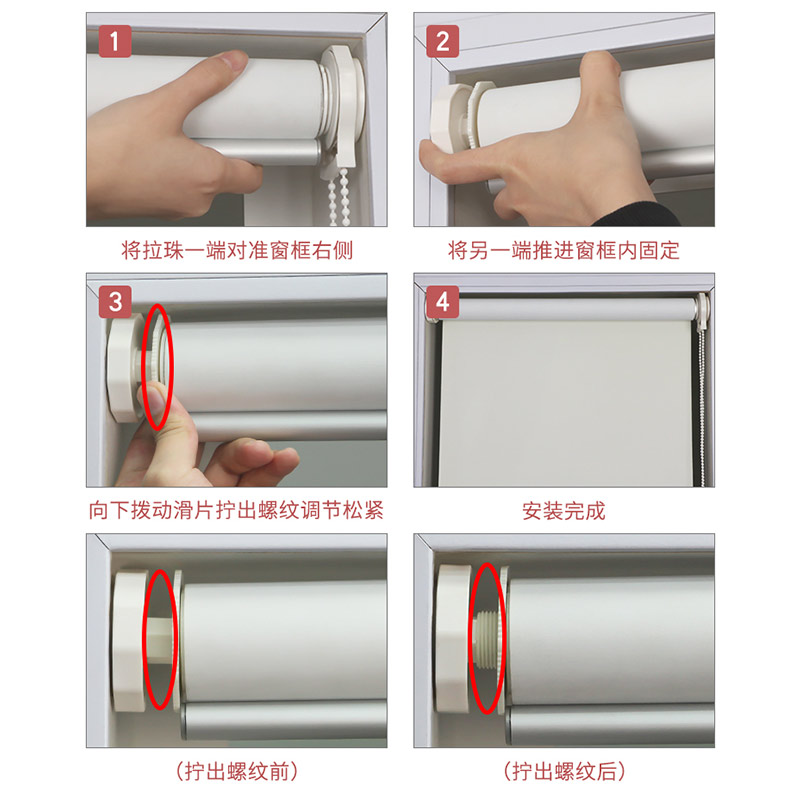 1
将拉珠一端对准窗框右侧

2
将另一端推进窗框内固定

3
向下拨动滑片拧出螺纹调节松紧

4
安装完成

（拧出螺纹前）

（拧出螺纹后）