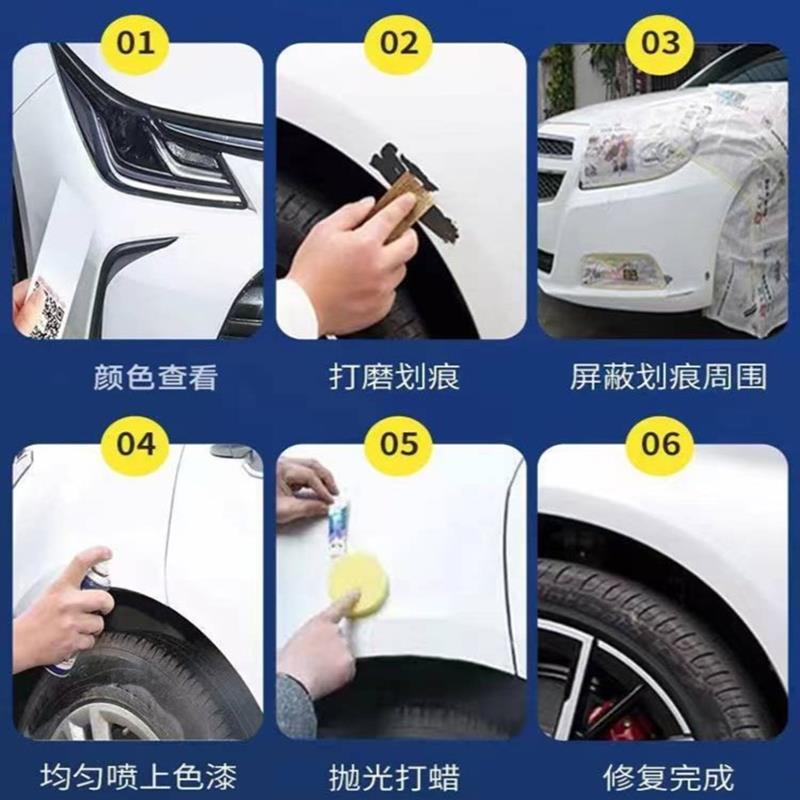 01

颜色查看

02

打磨划痕

03

屏蔽划痕周围

04

均匀喷上色漆

05

抛光打蜡

06

修复完成