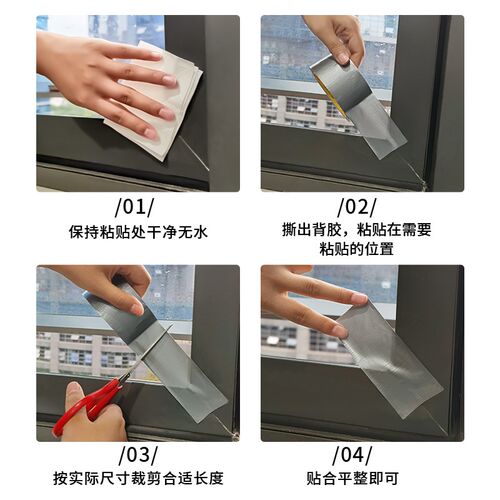 /01/
保持粘贴处干净无水

/02/
撕出背胶，粘贴在需要粘贴的位置

/03/
按实际尺寸裁剪合适长度

/04/
贴合平整即可