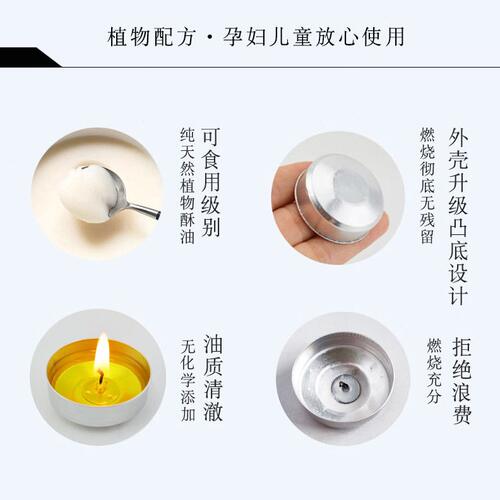 植物配方·孕妇儿童放心使用

可食用级别
纯天然植物酥油

外壳升级凸底设计
燃烧彻底无残留

油质清澈
无化学添加

拒绝浪费
燃烧充分