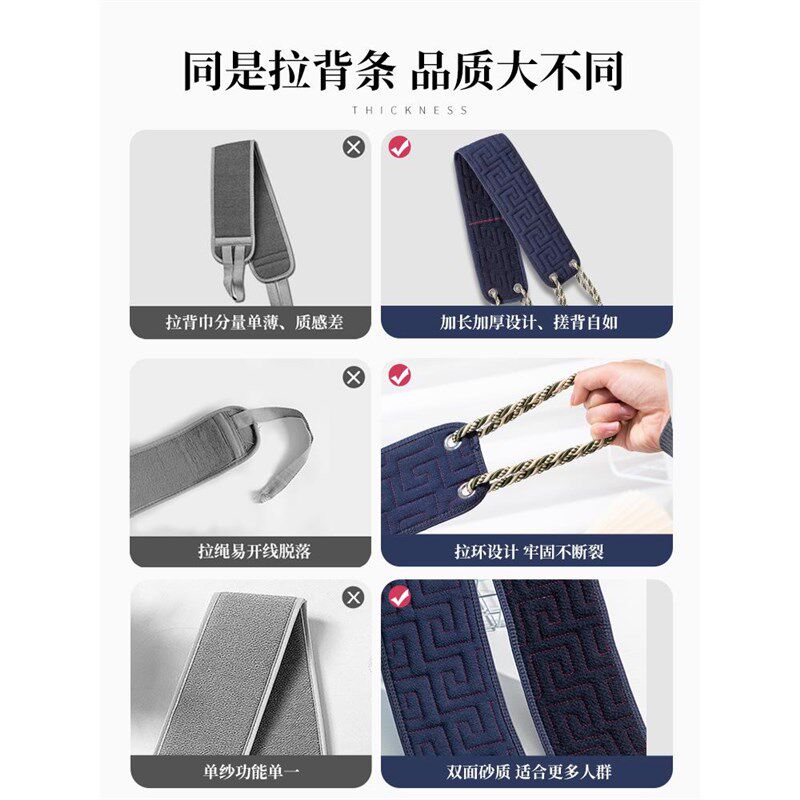 同是拉背条 品质大不同

THICKNESS

拉背巾分量单薄、质感差

加长加厚设计、搓背自如

拉绳易开线脱落

拉环设计 牢固不断裂

单纱功能单一

双面砂质 适合更多人群