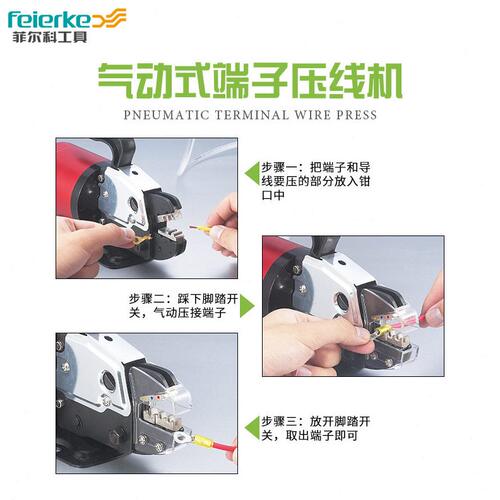 feierke
菲尔科工具

气动式端子压线机

PNEUMATIC TERMINAL WIRE PRESS

步骤一：把端子和导线要压的部分放入钳口中

步骤二：踩下脚踏开关，气动压接端子

步骤三：放开脚踏开关，取出端子即可