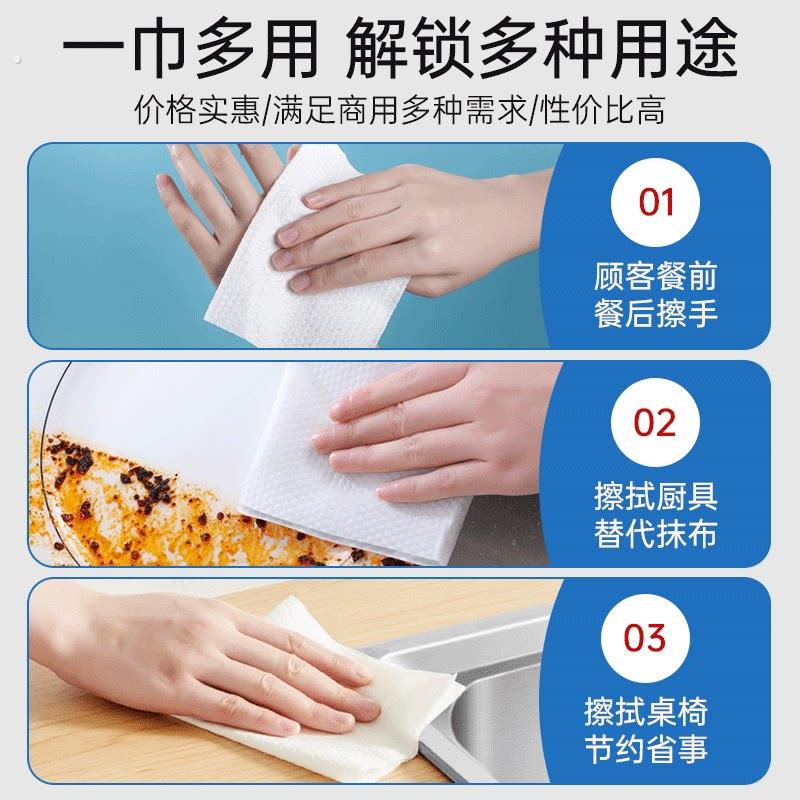 一巾多用 解锁多种用途

价格实惠/满足商用多种需求/性价比高

01

顾客餐前
餐后擦手

02

擦拭厨具
替代抹布

03

擦拭桌椅
节约省事