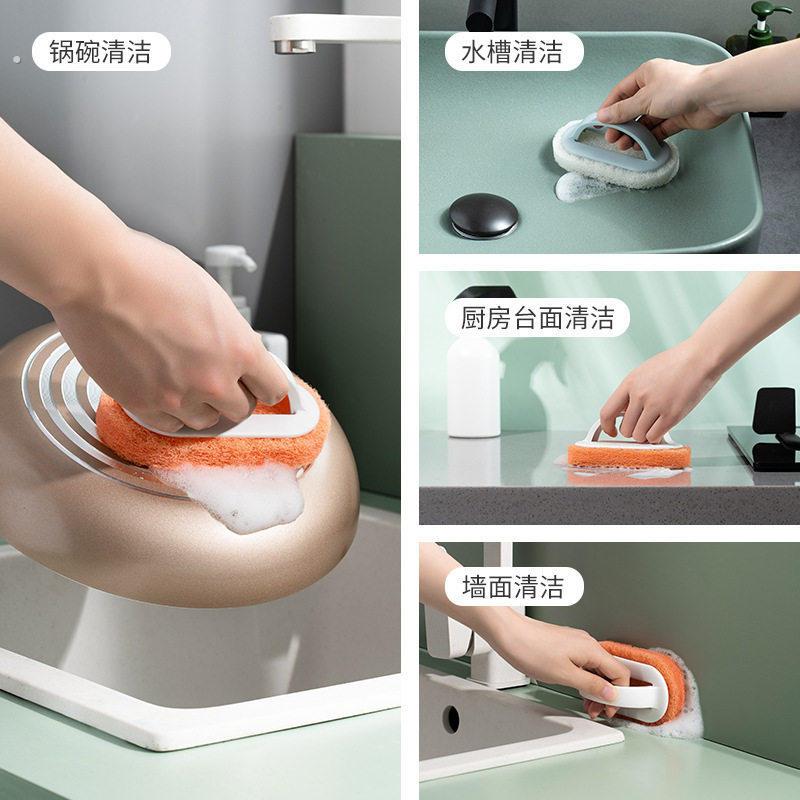 锅碗清洁

水槽清洁

厨房台面清洁

墙面清洁