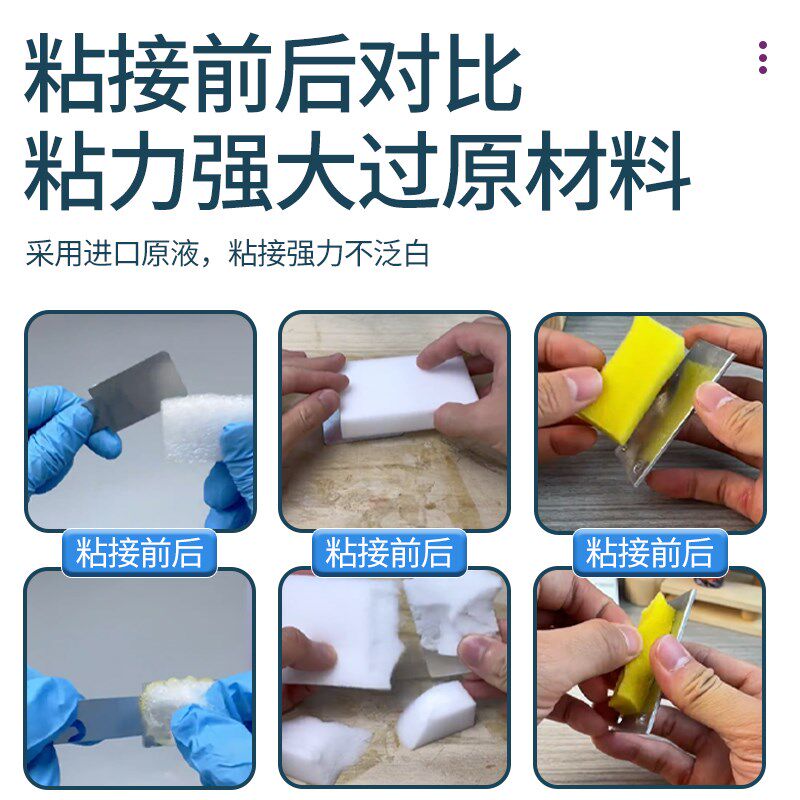 粘接前后对比
粘力强大过原材料

采用进口原液，粘接强力不泛白

粘接前后

粘接前后

粘接前后