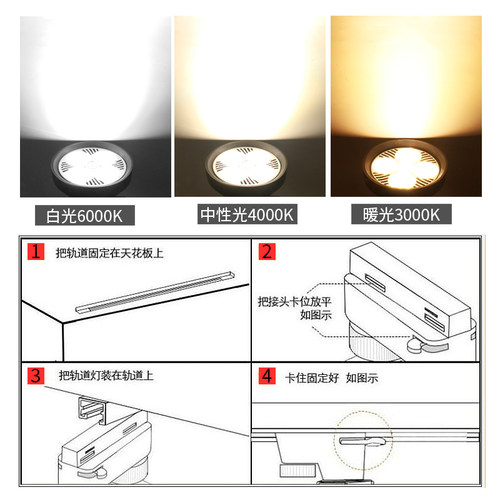 白光6000K

中性光4000K

暖光3000K

1 把轨道固定在天花板上

2 把接头卡位放平 如图示

3 把轨道灯装在轨道上

4 卡住固定好 如图示