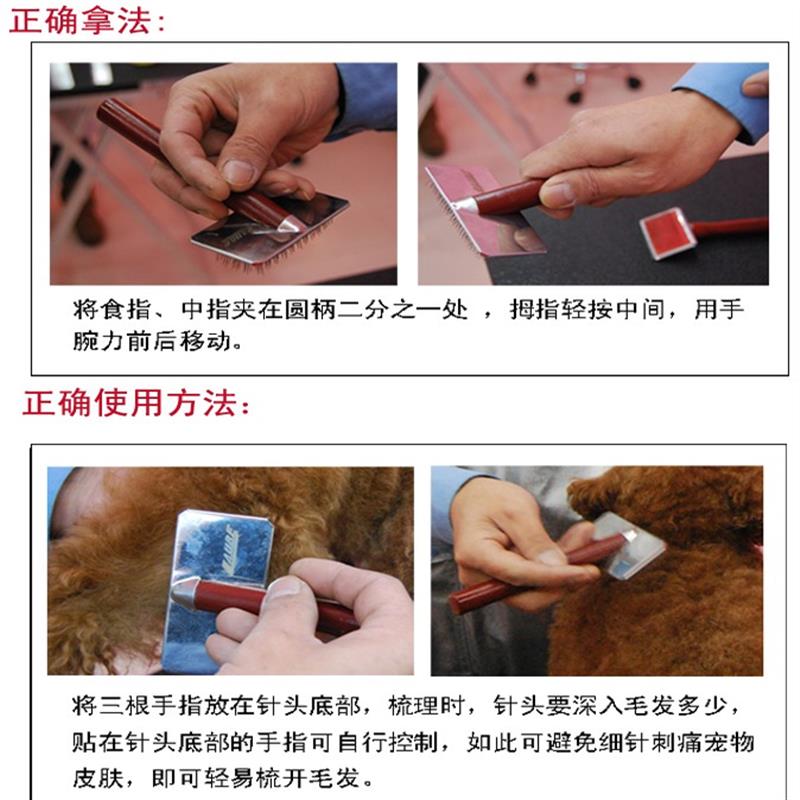 正确拿法:

将食指、中指夹在圆柄二分之一处 ，拇指轻按中间，用手腕力前后移动。

正确使用方法:

将三根手指放在针头底部，梳理时，针头要深入毛发多少，贴在针头底部的手指可自行控制，如此可避免细针刺痛宠物皮肤，即可轻易梳开毛发。