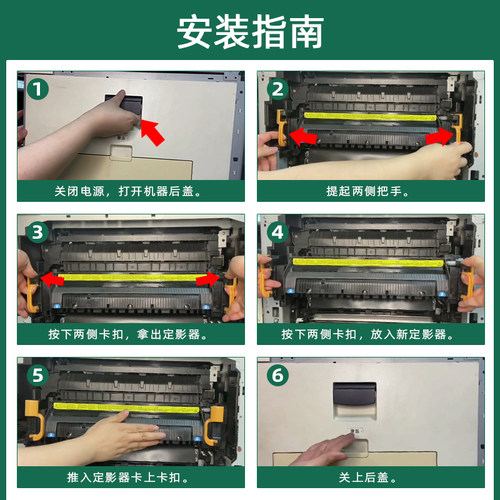 安装指南

1
关闭电源，打开机器后盖。

2
提起两侧把手。

3
按下两侧卡扣，拿出定影器。

4
按下两侧卡扣，放入新定影器。

5
推入定影器卡上卡扣。

6
关上后盖。