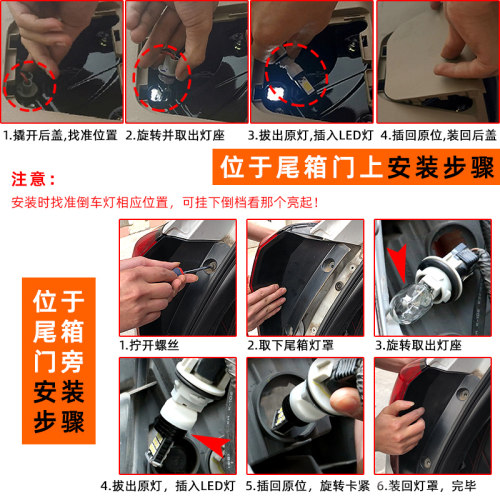 1.撬开后盖,找准位置 2.旋转并取出灯座 3.拔出原灯,插入LED灯 4.插回原位,装回后盖

位于尾箱门上安装步骤

注意：

安装时找准倒车灯相应位置，可挂下倒档看那个亮起！

位于尾箱门旁安装步骤

1.拧开螺丝

2.取下尾箱灯罩

3.旋转取出灯座

4.拔出原灯，插入LED灯

5.插回原位，旋转卡紧

6.装回灯罩，完毕