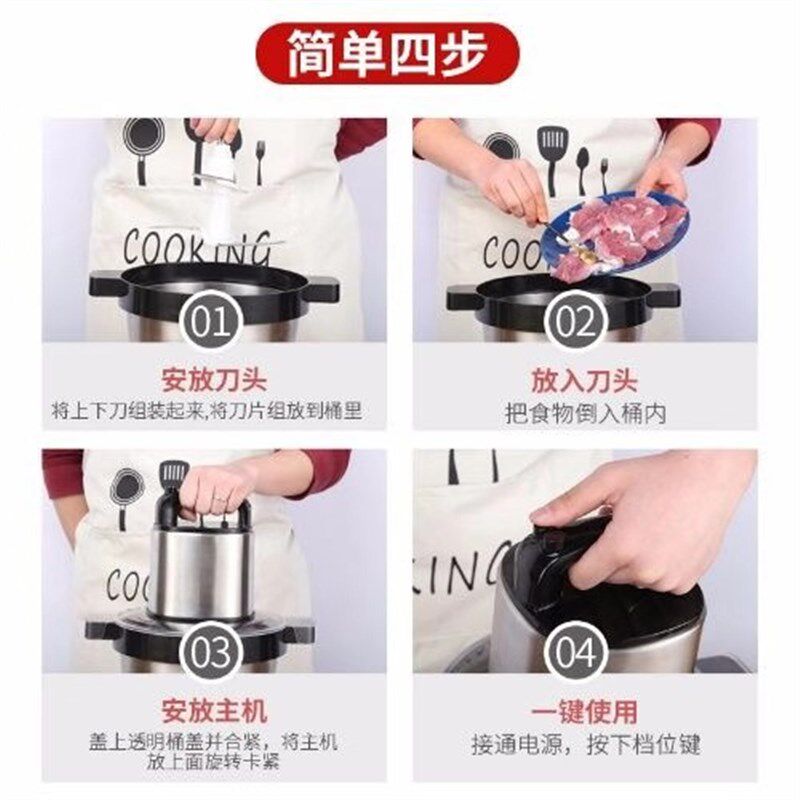 简单四步

COOKING

01

安放刀头
将上下刀组装起来,将刀片组放到桶里

COO

02

放入刀头
把食物倒入桶内

COO

03

安放主机
盖上透明桶盖并合紧，将主机放上面旋转卡紧

KING

04

一键使用
接通电源，按下档位键