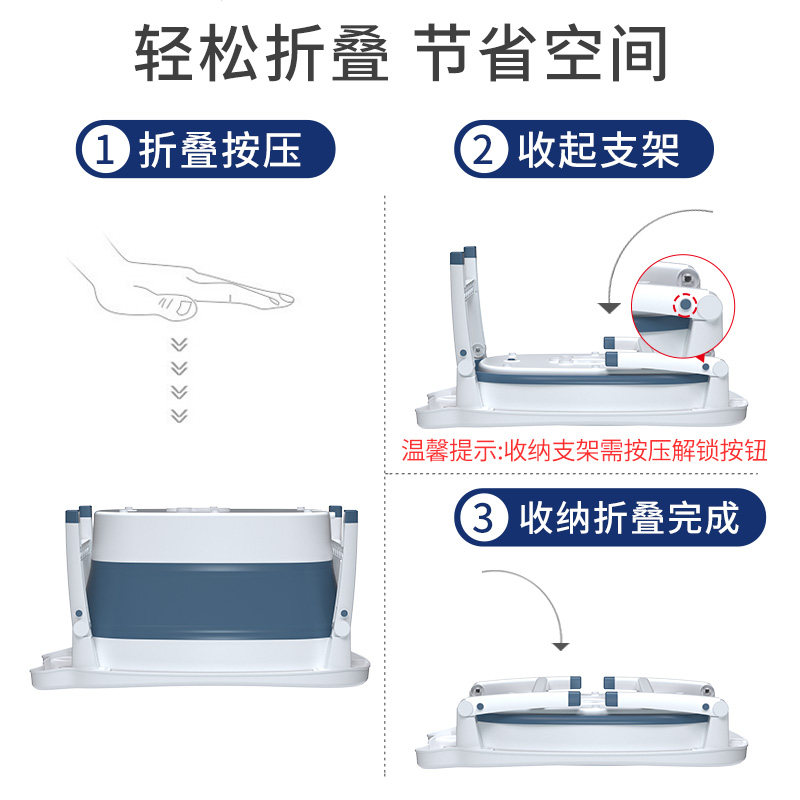 轻松折叠 节省空间

1 折叠按压

2 收起支架

温馨提示:收纳支架需按压解锁按钮

3 收纳折叠完成