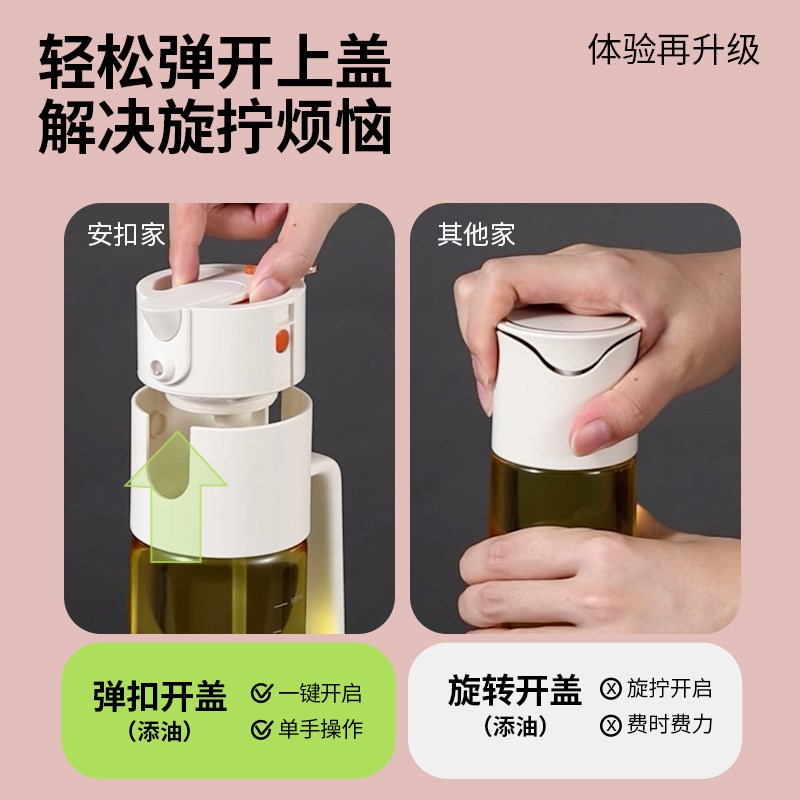 轻松弹开上盖
解决旋拧烦恼

体验再升级

安扣家

其他家

弹扣开盖
（添油）

一键开启
单手操作

旋转开盖
（添油）

旋拧开启
费时费力