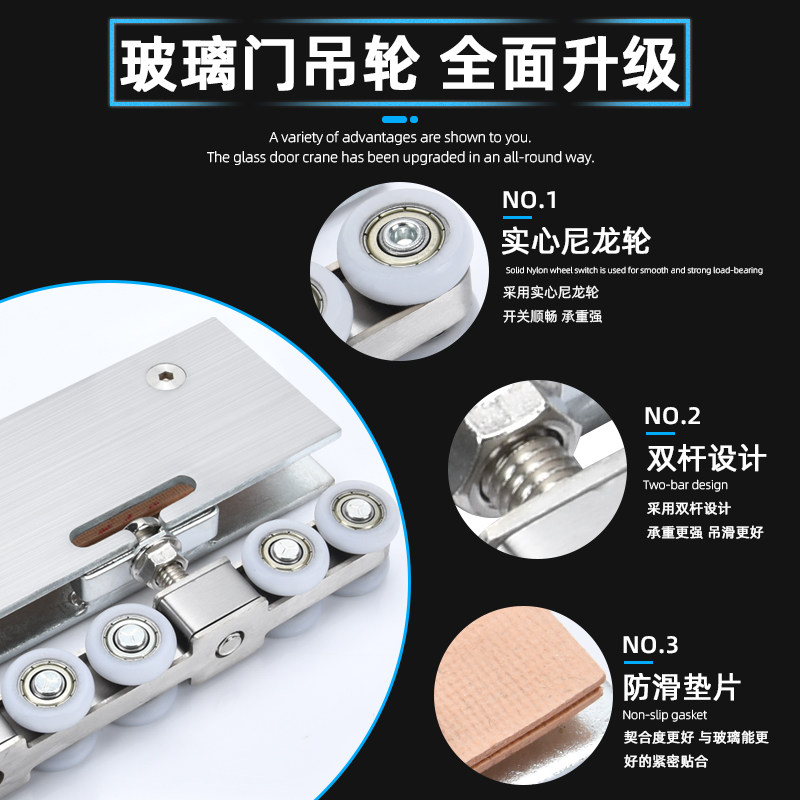 玻璃门吊轮 全面升级

A variety of advantages are shown to you.
The glass door crane has been upgraded in an all-round way.

NO.1
实心尼龙轮
Solid Nylon wheel switch is used for smooth and strong load-bearing
采用实心尼龙轮
开关顺畅 承重强

NO.2
双杆设计
Two-bar design
采用双杆设计
承重更强 吊滑更好

NO.3
防滑垫片
Non-slip gasket
契合度更好 与玻璃能更好的紧密贴合