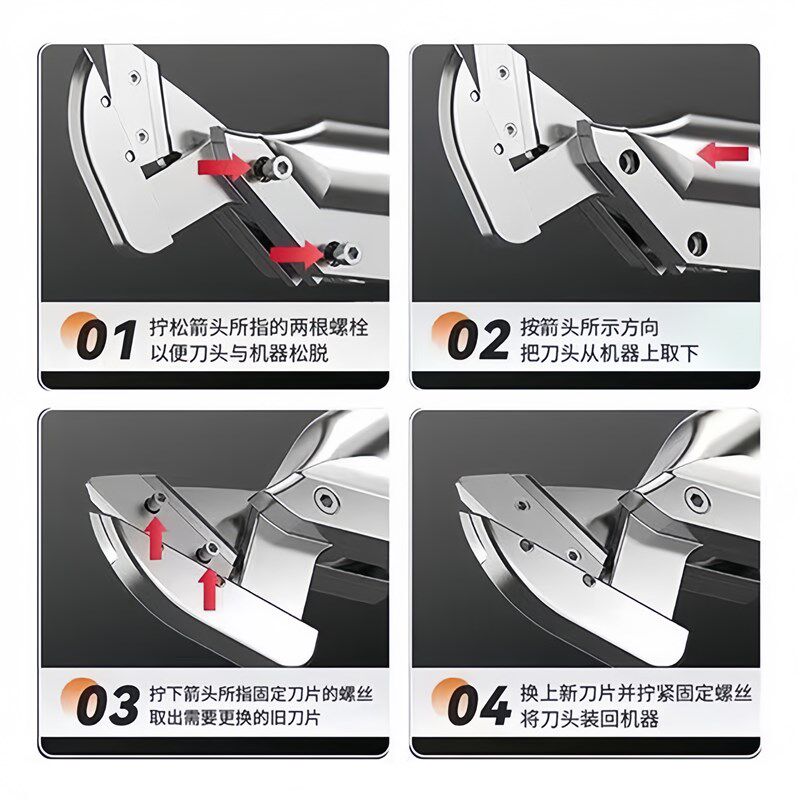 01 拧松箭头所指的两根螺栓
以便刀头与机器松脱

02 按箭头所示方向
把刀头从机器上取下

03 拧下箭头所指固定刀片的螺丝
取出需要更换的旧刀片

04 换上新刀片并拧紧固定螺丝
将刀头装回机器