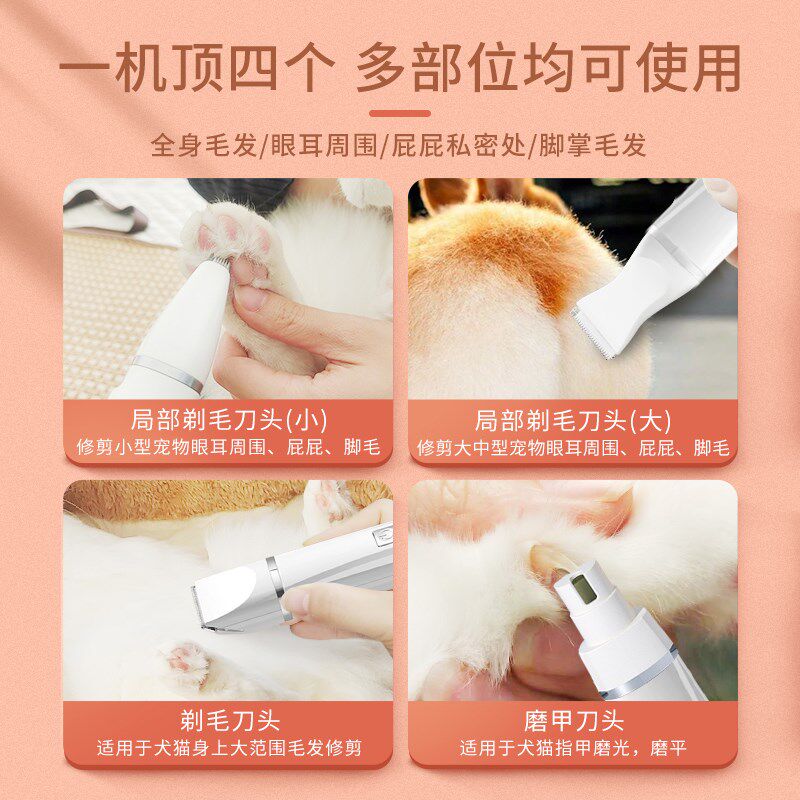 一机顶四个 多部位均可使用

全身毛发/眼耳周围/屁屁私密处/脚掌毛发

局部剃毛刀头(小)
修剪小型宠物眼耳周围、屁屁、脚毛

局部剃毛刀头(大)
修剪大中型宠物眼耳周围、屁屁、脚毛

剃毛刀头
适用于犬猫身上大范围毛发修剪

磨甲刀头
适用于犬猫指甲磨光，磨平