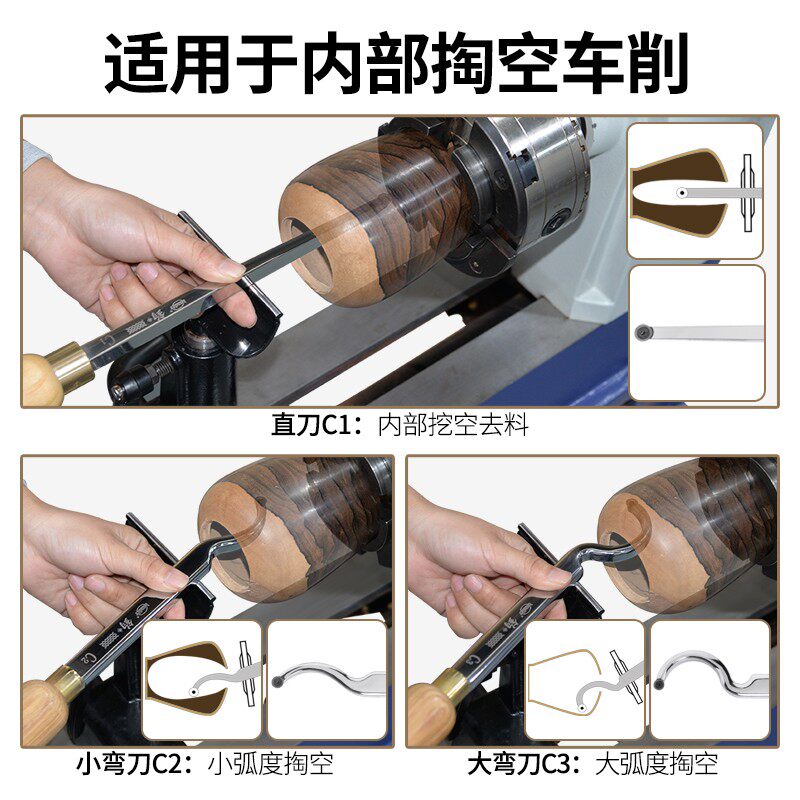 适用于内部掏空车削

C1

直刀C1：内部挖空去料

C2

小弯刀C2：小弧度掏空

C3

大弯刀C3：大弧度掏空