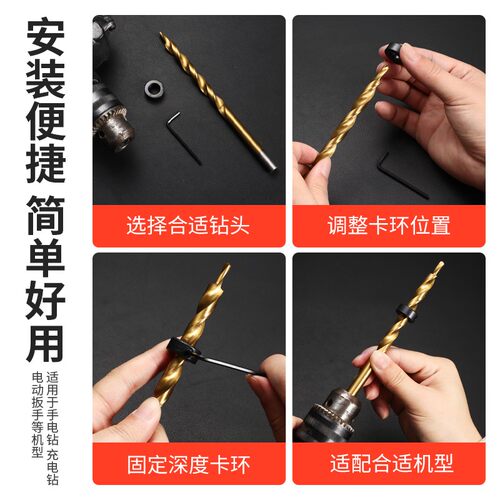 安装便捷 简单好用

适用于手电钻 充电钻 电动扳手等机型

选择合适钻头

调整卡环位置

固定深度卡环

适配合适机型