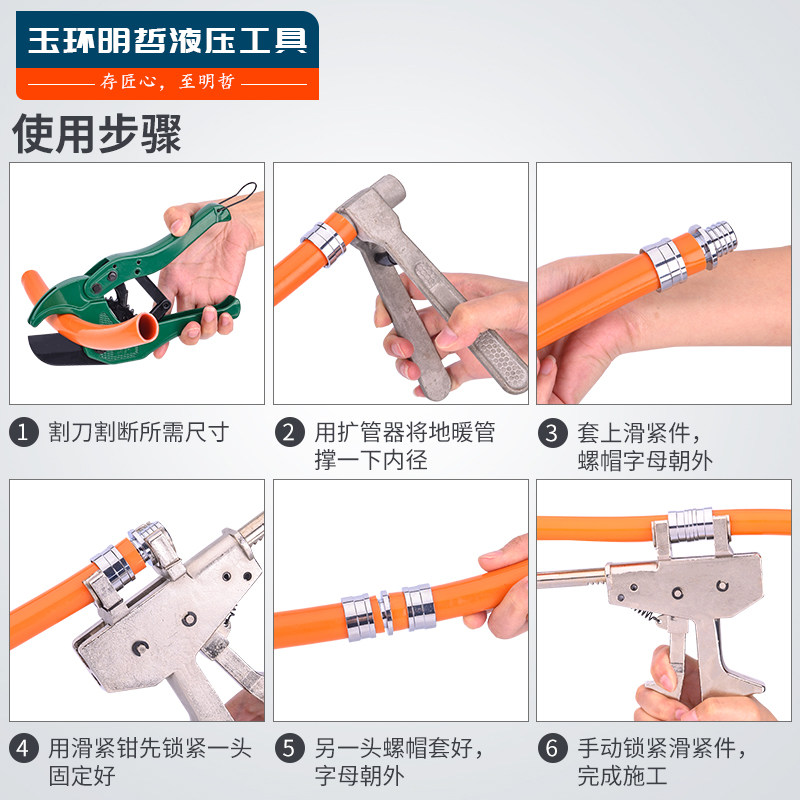 玉环明哲液压工具

存匠心，至明哲

使用步骤

1 割刀割断所需尺寸

2 用扩管器将地暖管撑一下内径

3 套上滑紧件，螺帽字母朝外

4 用滑紧钳先锁紧一头固定好

5 另一头螺帽套好，字母朝外

6 手动锁紧滑紧件，完成施工