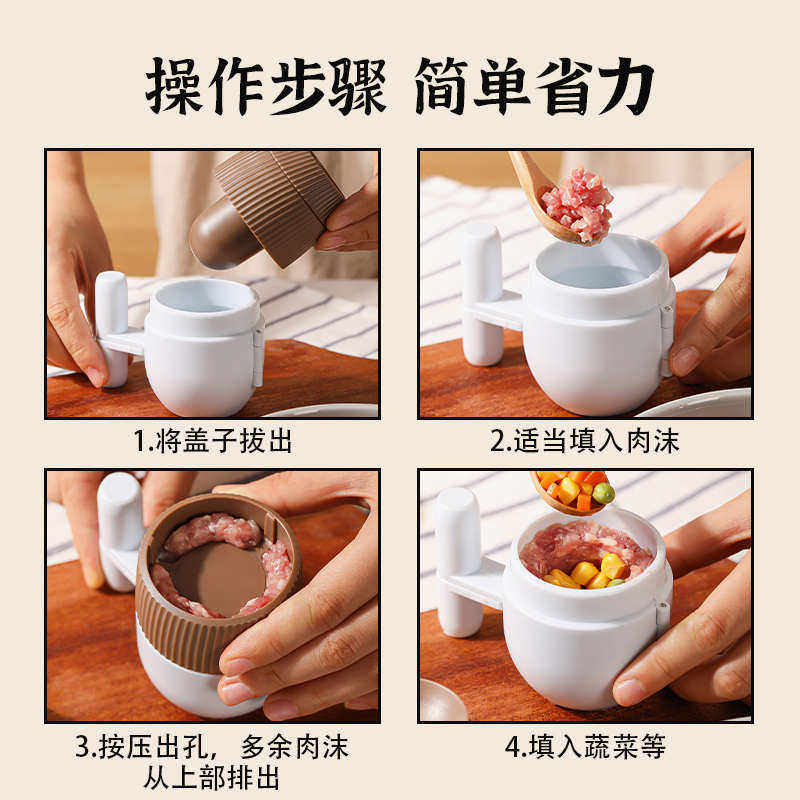 操作步骤 简单省力

1.将盖子拔出

2.适当填入肉沫

3.按压出孔，多余肉沫从上部排出

4.填入蔬菜等