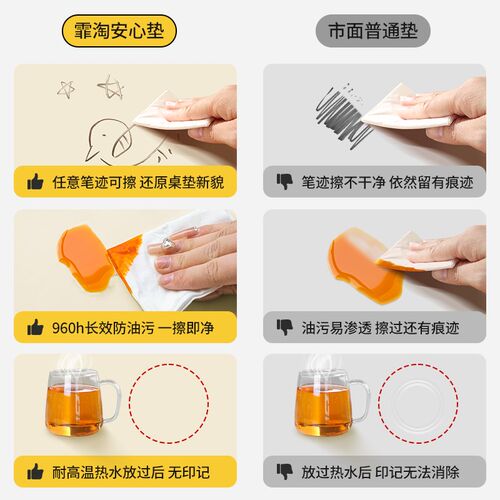 霏淘安心垫

任意笔迹可擦 还原桌垫新貌

960h长效防油污 一擦即净

耐高温热水放过后 无印记

市面普通垫

笔迹擦不干净 依然留有痕迹

油污易渗透 擦过还有痕迹

放过热水后 印记无法消除