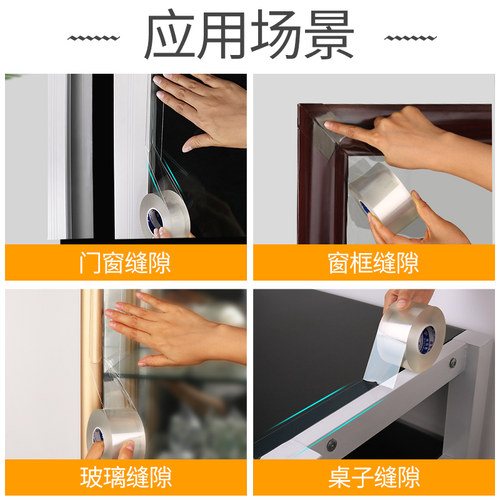 应用场景

门窗缝隙

窗框缝隙

玻璃缝隙

桌子缝隙