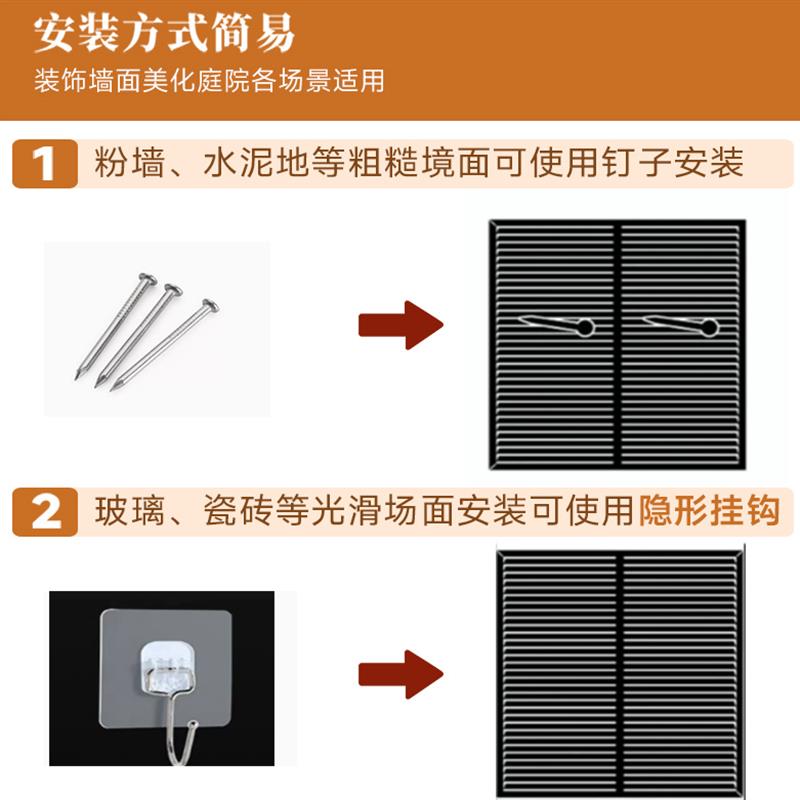 安装方式简易
装饰墙面美化庭院各场景适用

1 粉墙、水泥地等粗糙境面可使用钉子安装

2 玻璃、瓷砖等光滑场面安装可使用隐形挂钩