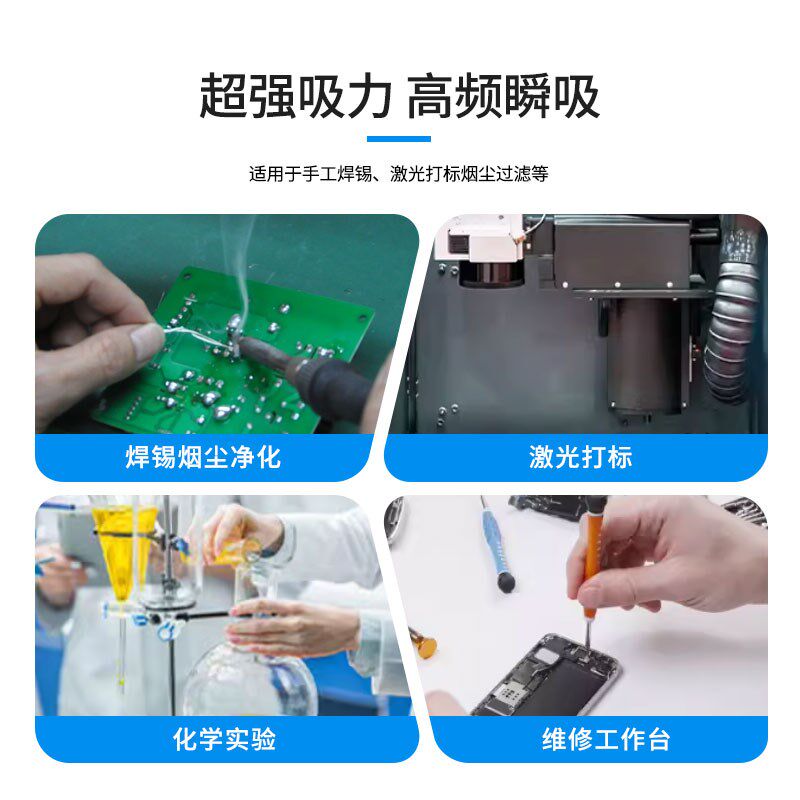 超强吸力 高频瞬吸

适用于手工焊锡、激光打标烟尘过滤等

焊锡烟尘净化

激光打标

化学实验

维修工作台