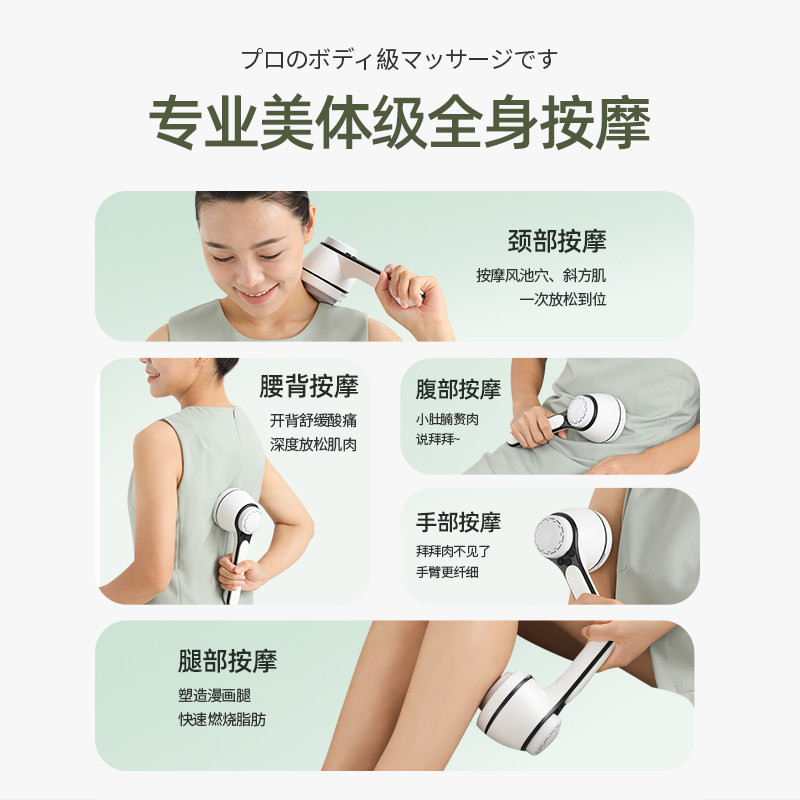 プロのボディ級マッサージです

专业美体级全身按摩

颈部按摩

按摩风池穴、斜方肌
一次放松到位

腰背按摩

开背舒缓酸痛
深度放松肌肉

腹部按摩

小肚腩赘肉
说拜拜~

手部按摩

拜拜肉不见了
手臂更纤细

腿部按摩

塑造漫画腿
快速燃烧脂肪