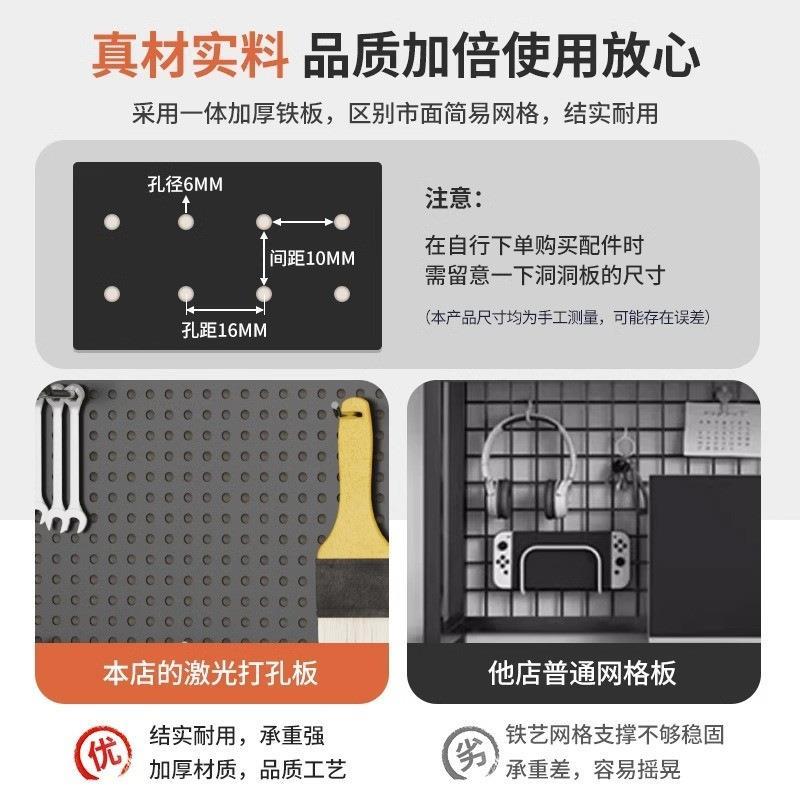 真材实料 品质加倍使用放心

采用一体加厚铁板，区别市面简易网格，结实耐用

孔径6MM

间距10MM

孔距16MM

注意：

在自行下单购买配件时
需留意一下洞洞板的尺寸

（本产品尺寸均为手工测量，可能存在误差）

本店的激光打孔板

他店普通网格板

优 结实耐用，承重强
加厚材质，品质工艺

劣 铁艺网格支撑不够稳固
承重差，容易摇晃