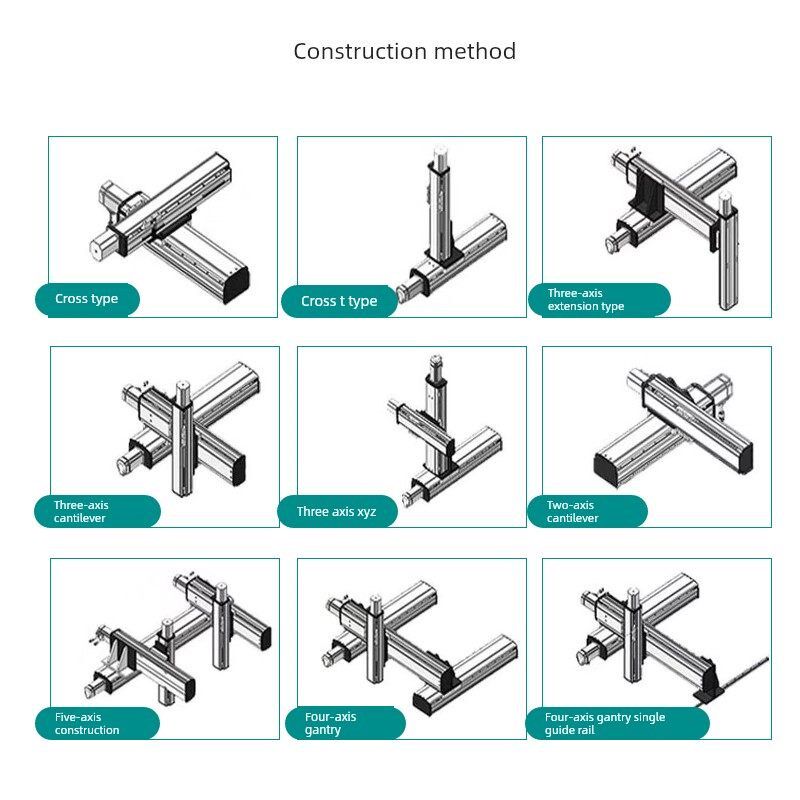 Construction method

Cross type

Cross t type

Three-axis extension type

Three-axis cantilever

Three axis xyz

Two-axis cantilever

Five-axis construction

Four-axis gantry

Four-axis gantry single guide rail