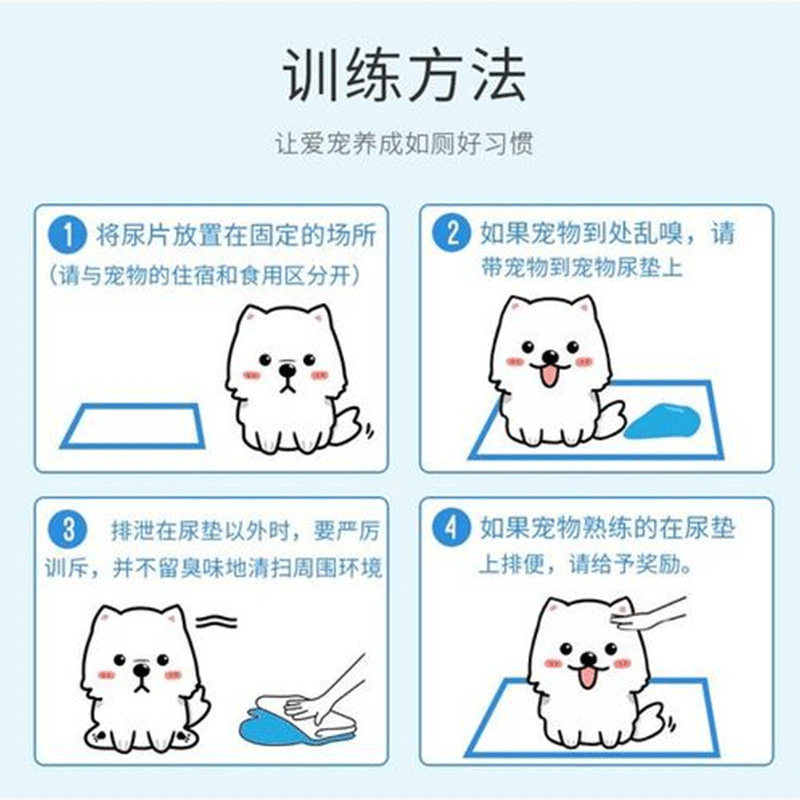 训练方法

让爱宠养成如厕好习惯

1 将尿片放置在固定的场所（请与宠物的住宿和食用区分开）

2 如果宠物到处乱嗅，请带宠物到宠物尿垫上

3 排泄在尿垫以外时，要严厉训斥，并不留臭味地清扫周围环境

4 如果宠物熟练的在尿垫上排便，请给予奖励。