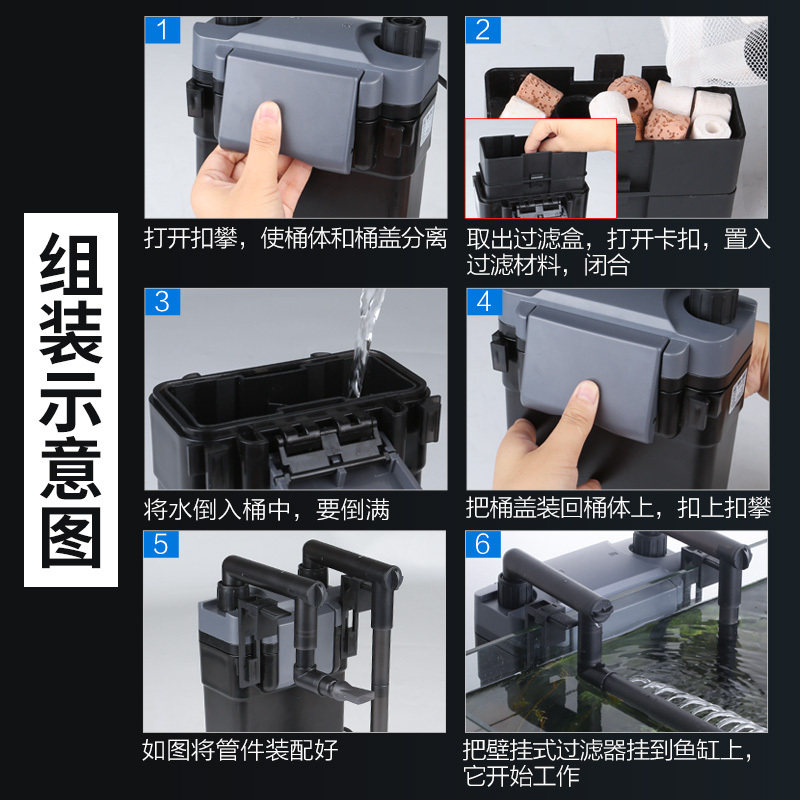 组装示意图

1
打开扣攀，使桶体和桶盖分离

2
取出过滤盒，打开卡扣，置入过滤材料，闭合

3
将水倒入桶中，要倒满

4
把桶盖装回桶体上，扣上扣攀

5
如图将管件装配好

6
把壁挂式过滤器挂到鱼缸上，它开始工作