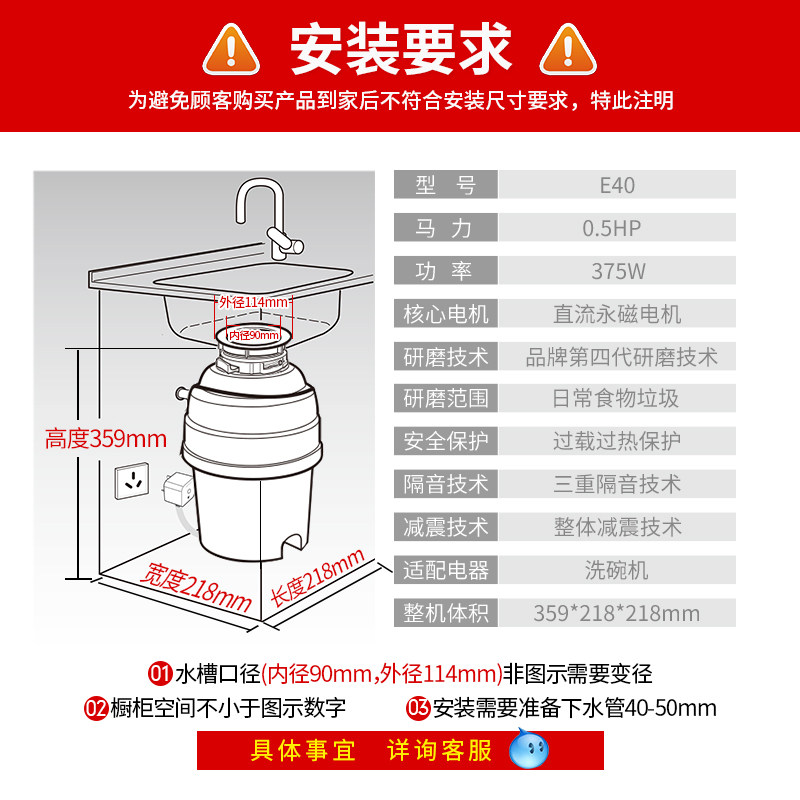 安装要求

为避免顾客购买产品到家后不符合安装尺寸要求，特此注明

外径114mm
内径90mm
高度359mm
宽度218mm
长度218mm

| 型 号 | E40 |
|---|---|
| 马 力 | 0.5HP |
| 功 率 | 375W |
| 核心电机 | 直流永磁电机 |
| 研磨技术 | 品牌第四代研磨技术 |
| 研磨范围 | 日常食物垃圾 |
| 安全保护 | 过载过热保护 |
| 隔音技术 | 三重隔音技术 |
| 减震技术 | 整体减震技术 |
| 适配电器 | 洗碗机 |
| 整机体积 | 359*218*218mm |

01 水槽口径(内径90mm,外径114mm)非图示需要变径
02 橱柜空间不小于图示数字
03 安装需要准备下水管40-50mm

具体事宜 详询客服