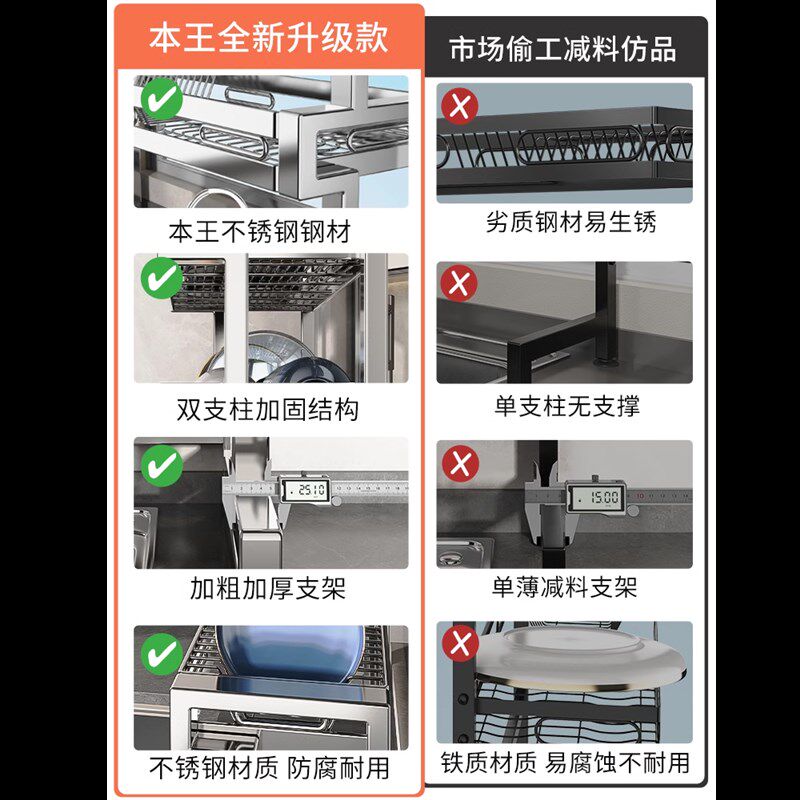 本王全新升级款

本王不锈钢钢材

双支柱加固结构

25.10

加粗加厚支架

不锈钢材质 防腐耐用

市场偷工减料仿品

劣质钢材易生锈

单支柱无支撑

15.00

单薄减料支架

铁质材质 易腐蚀不耐用