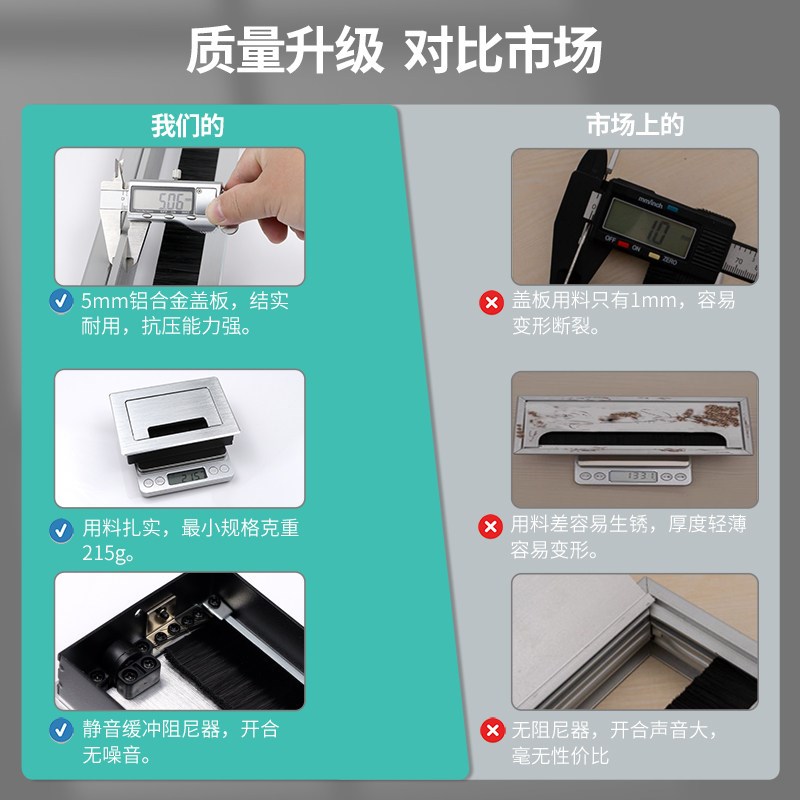 质量升级 对比市场

我们的

5.06

5mm铝合金盖板，结实耐用，抗压能力强。

215

用料扎实，最小规格克重215g。

静音缓冲阻尼器，开合无噪音。

市场上的

mm/inch

1.0

OFF ON ZERO

70

盖板用料只有1mm，容易变形断裂。

133.1

用料差容易生锈，厚度轻薄容易变形。

无阻尼器，开合声音大，毫无性价比